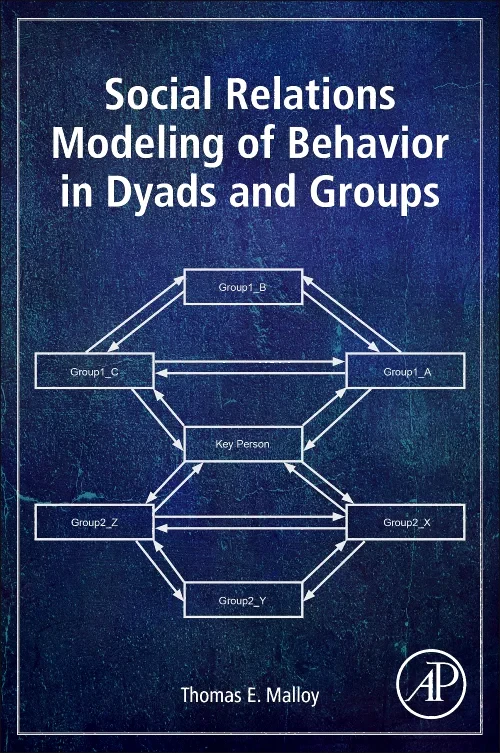 Social Relations Modeling of Behavior in Dyads and Groups

Group1_B

Group1_C

Group1_A

Key Person

Group2_Z

Group2_X

Group2_Y

Thomas E. Malloy

AP